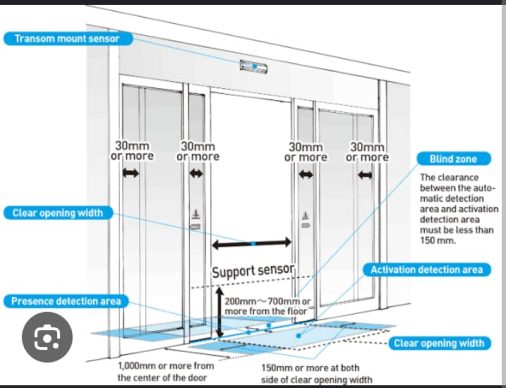 Transom mount sensor

30mm or more

30mm or more

30mm or more

30mm or more

Blind zone

The clearance between the automatic detection area and activation detection area must be less than 150 mm.

Clear opening width

Support sensor

Activation detection area

Presence detection area

200mm～700mm or more from the floor

Clear opening width

1,000mm or more from the center of the door

150mm or more at both side of clear opening width